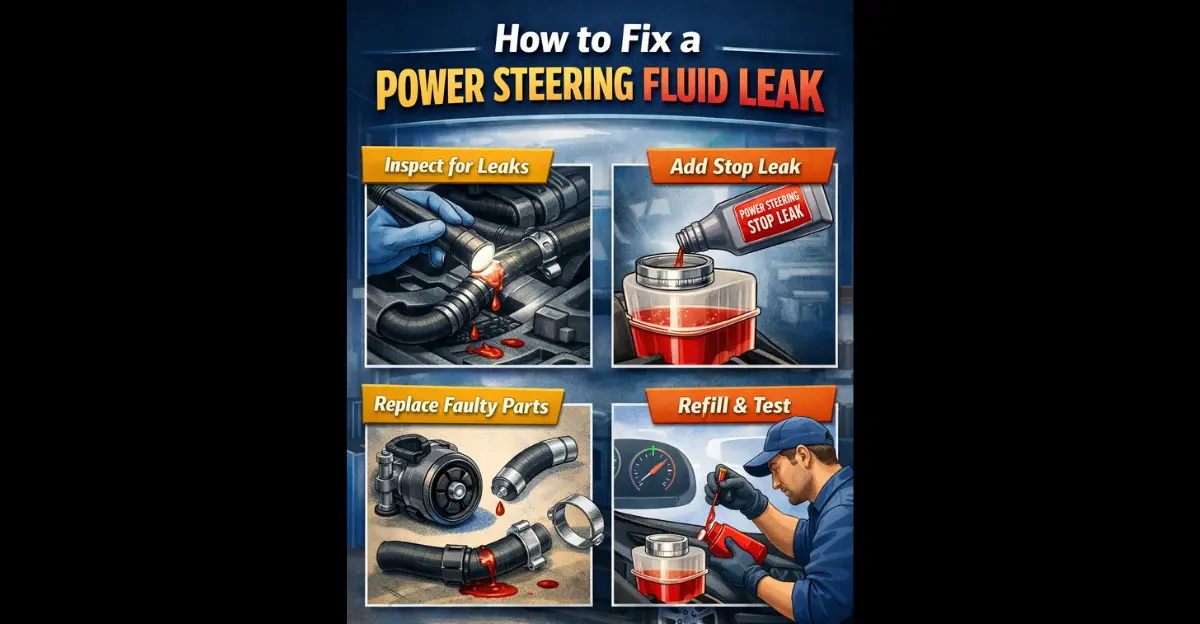 How to Fix a
POWER STEERING FLUID LEAK

Inspect for Leaks

Add Stop Leak

POWER STEERING
STOP LEAK

Replace Faulty Parts

Refill & Test